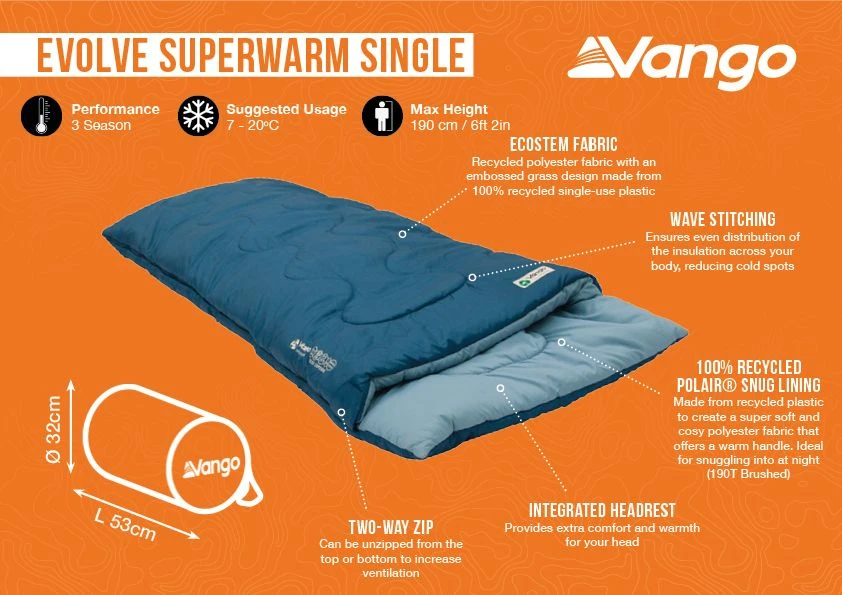 EVOLVE SUPERWARM SINGLE

Vango

Performance
3 Season

Suggested Usage
7 - 20°C

Max Height
190 cm / 6ft 2in

ECOSTEM FABRIC
Recycled polyester fabric with an embossed grass design made from 100% recycled single-use plastic

WAVE STITCHING
Ensures even distribution of the insulation across your body, reducing cold spots

100% RECYCLED POLAIR® SNUG LINING
Made from recycled plastic to create a super soft and cosy polyester fabric that offers a warm handle. Ideal for snuggling into at night (190T Brushed)

INTEGRATED HEADREST
Provides extra comfort and warmth for your head

TWO-WAY ZIP
Can be unzipped from the top or bottom to increase ventilation

Ø 32cm

L 53cm

Vango